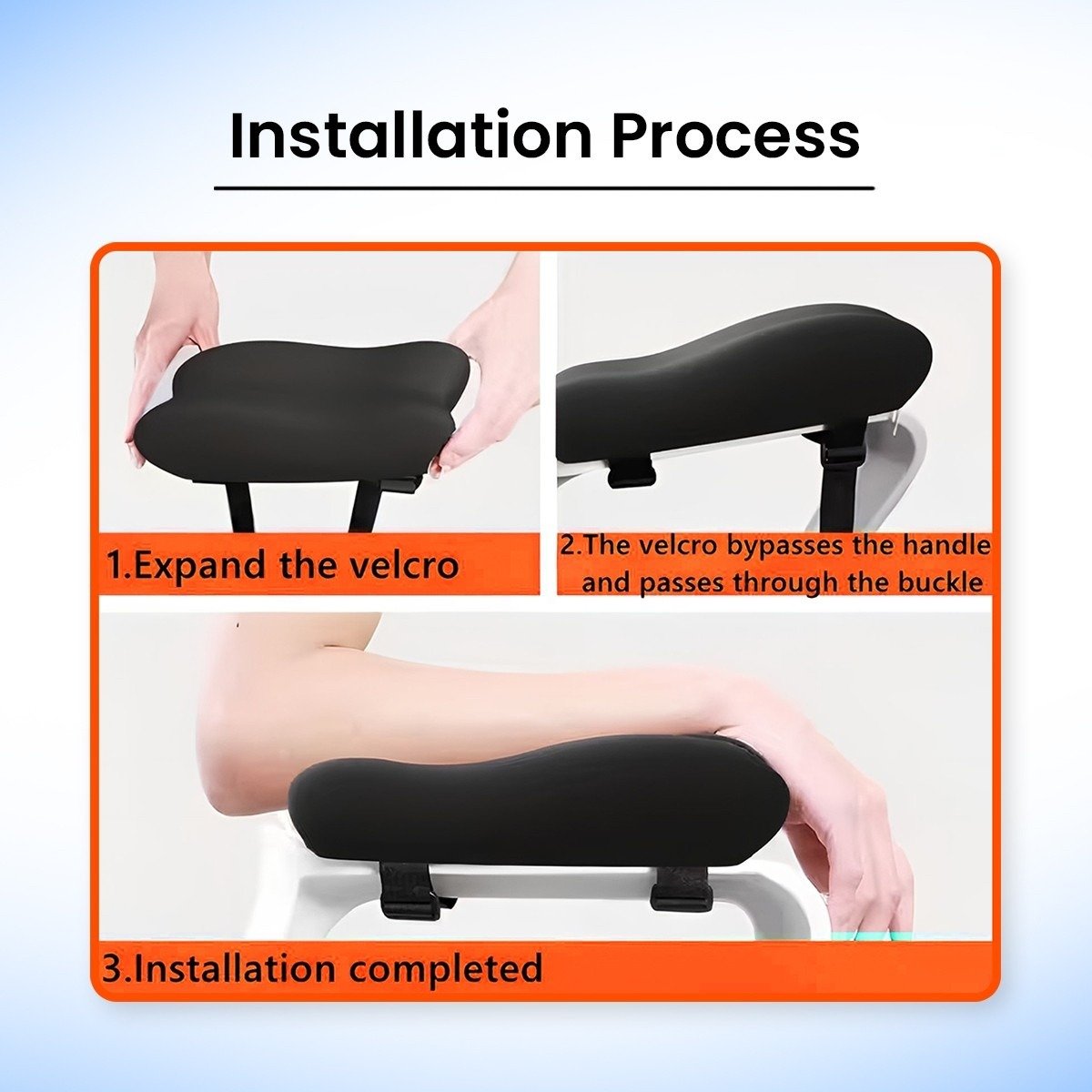 Installation Process

1.Expand the velcro

2.The velcro bypasses the handle and passes through the buckle

3.Installation completed